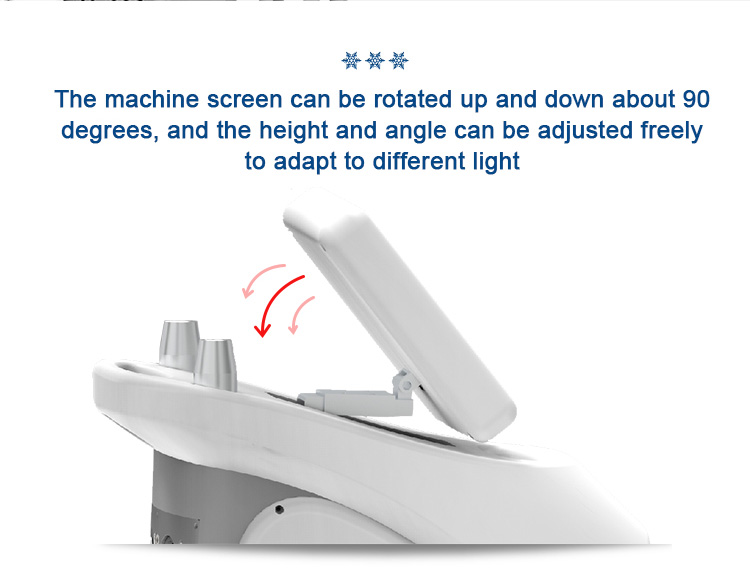 The machine screen can be rotated up and down about 90 degrees, and the height and angle can be adjusted freely to adapt to different light